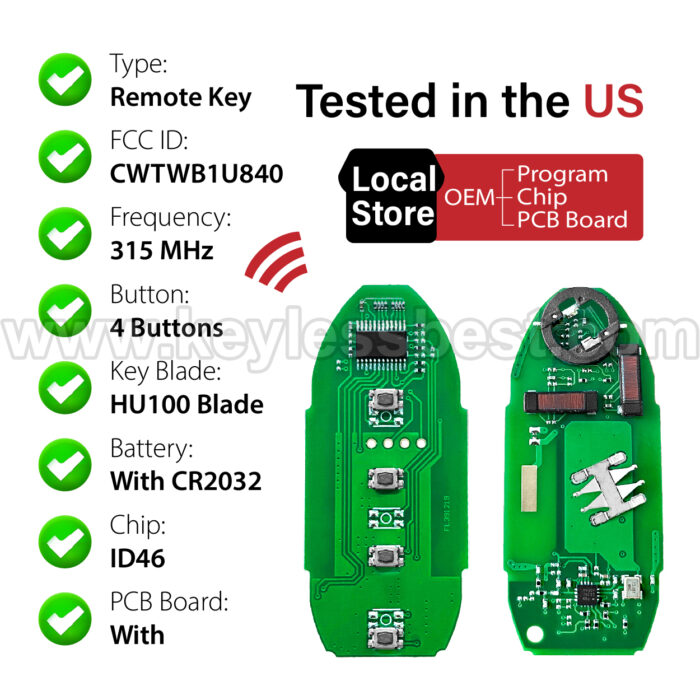 Type:
Remote Key

FCC ID:
CWTWB1U840

Frequency:
315 MHz

Button:
4 Buttons

Key Blade:
HU100 Blade

Battery:
With CR2032

Chip:
ID46

PCB Board:
With

Tested in the US

Local Store

OEM

Program
Chip
PCB Board

www.keylessbest.com