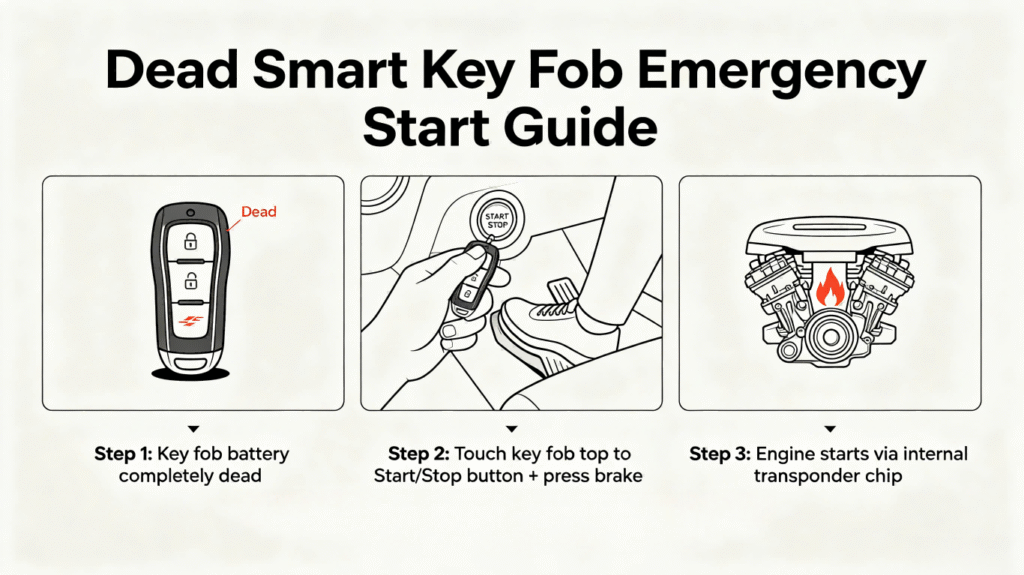 Dead Smart Key Fob Emergency Start Guide

Dead

START STOP

Step 1: Key fob battery completely dead

Step 2: Touch key fob top to Start/Stop button + press brake

Step 3: Engine starts via internal transponder chip